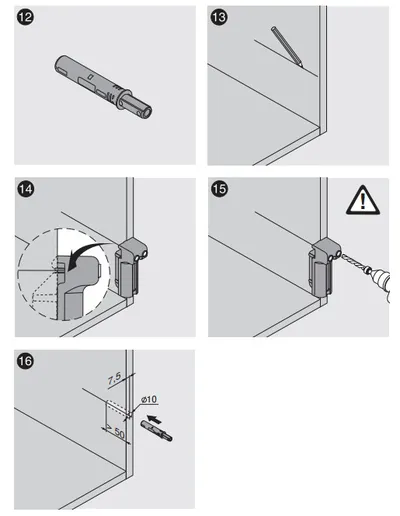 12

13

14

15

16

7.5

ø10

> 50