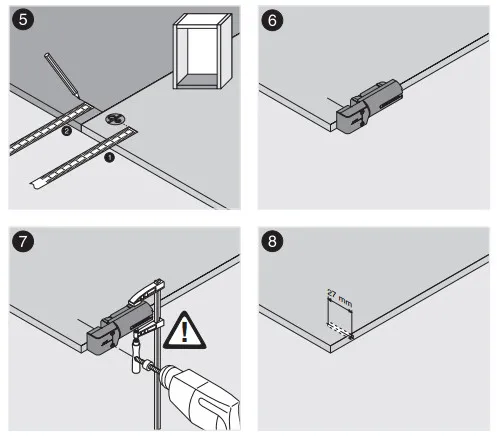 5

2

1

6

7

!

8

27 mm