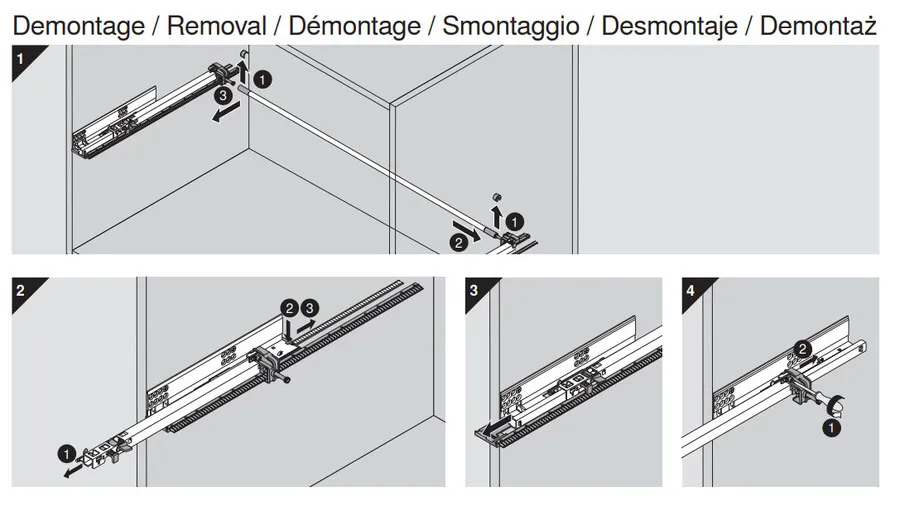 Demontage / Removal / Démontage / Smontaggio / Desmontaje / Demontaż

1

1

3

1

2

2

2

3

1

3

4

2

1