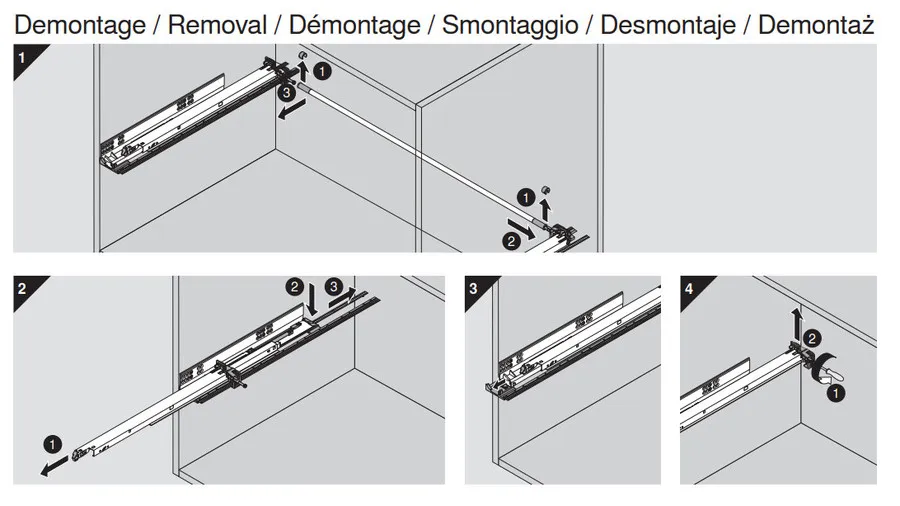 Demontage / Removal / Démontage / Smontaggio / Desmontaje / Demontaż

1

1
3
1
2

2

2
3
1

3

4

2
1