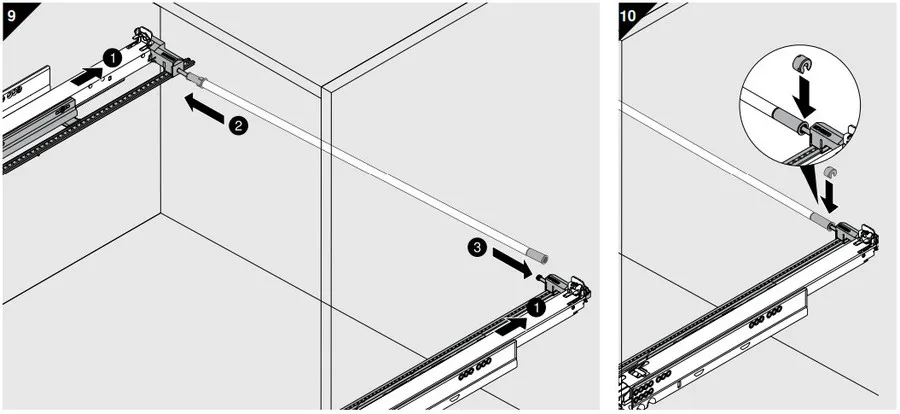 9
1
2
3
1
10